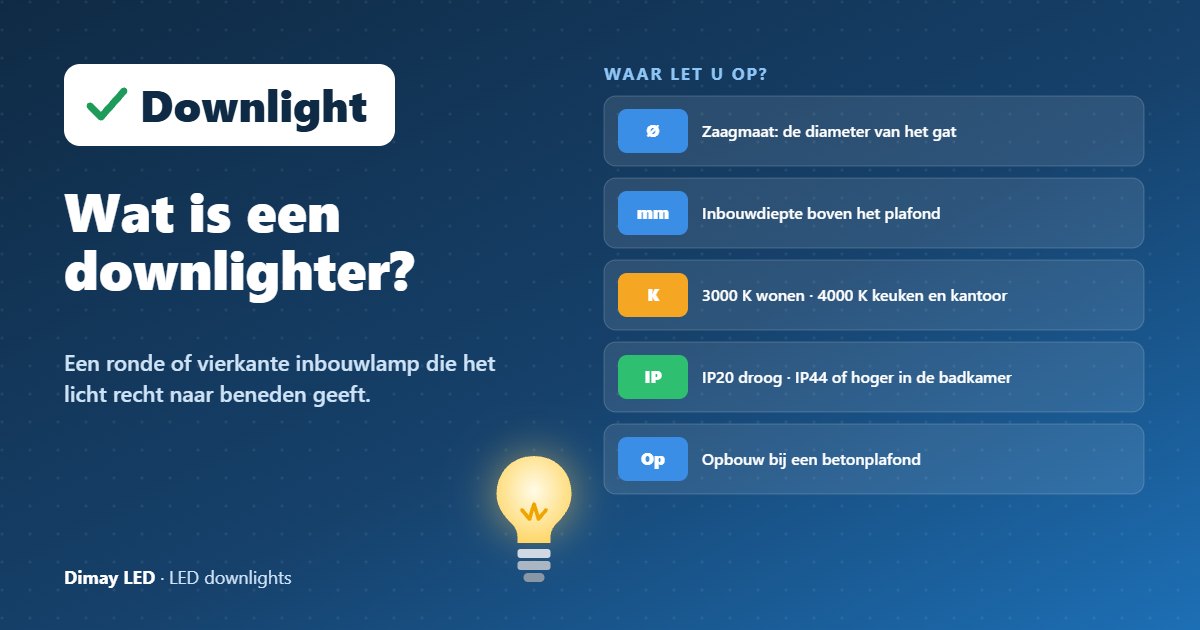 ✓ Downlight

Wat is een downlighter?

Een ronde of vierkante inbouwlamp die het licht recht naar beneden geeft.

Dimay LED · LED downlights

WAAR LET U OP?

Ø
Zaagmaat: de diameter van het gat

mm
Inbouwdiepte boven het plafond

K
3000 K wonen · 4000 K keuken en kantoor

IP
IP20 droog · IP44 of hoger in de badkamer

Op
Opbouw bij een betonplafond