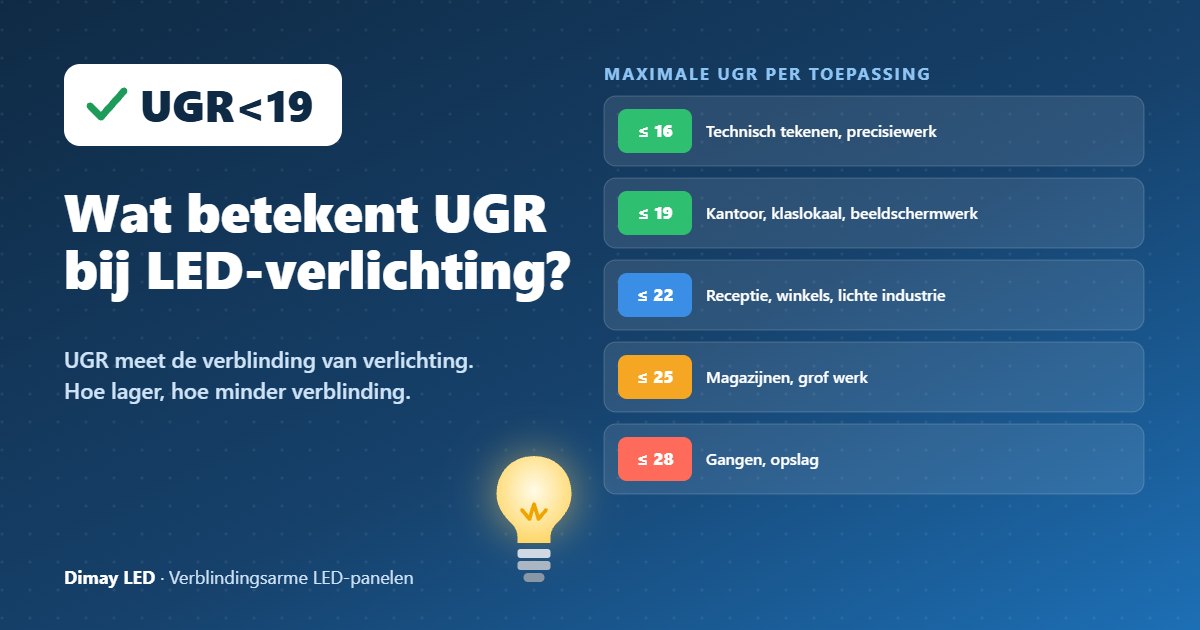 ✓ UGR<19

Wat betekent UGR bij LED-verlichting?

UGR meet de verblinding van verlichting. Hoe lager, hoe minder verblinding.

Dimay LED · Verblindingsarme LED-panelen

MAXIMALE UGR PER TOEPASSING

≤ 16 Technisch tekenen, precisiewerk

≤ 19 Kantoor, klaslokaal, beeldschermwerk

≤ 22 Receptie, winkels, lichte industrie

≤ 25 Magazijnen, grof werk

≤ 28 Gangen, opslag