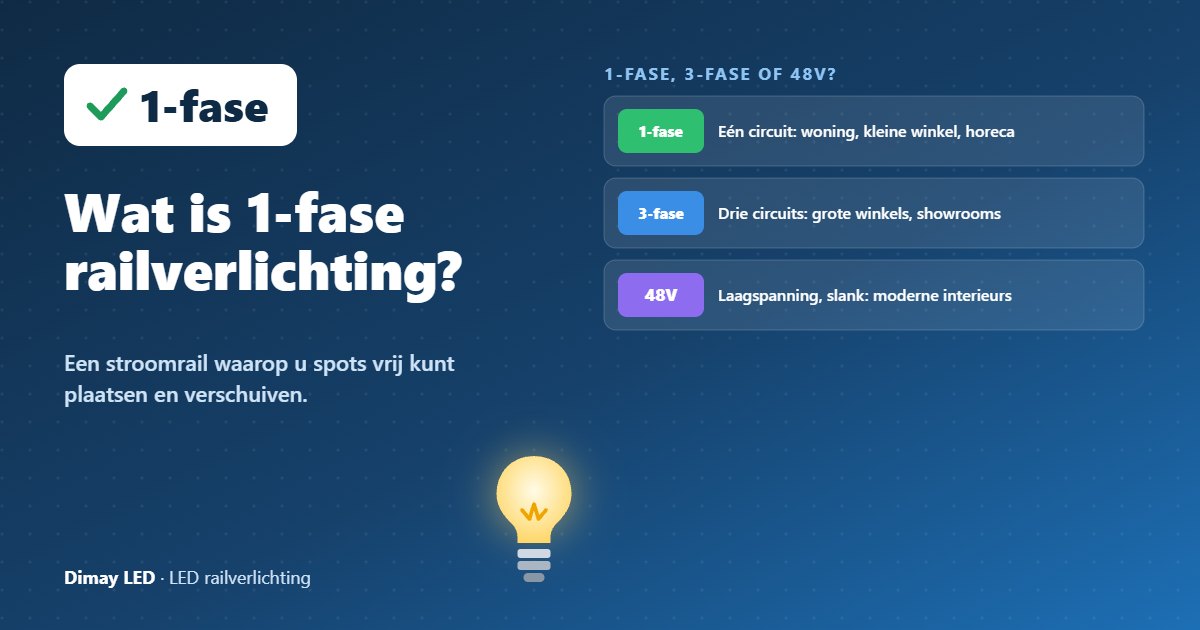 ✓ 1-fase

Wat is 1-fase railverlichting?

Een stroomrail waarop u spots vrij kunt plaatsen en verschuiven.

Dimay LED · LED railverlichting

1-FASE, 3-FASE OF 48V?

1-fase Eén circuit: woning, kleine winkel, horeca

3-fase Drie circuits: grote winkels, showrooms

48V Laagspanning, slank: moderne interieurs