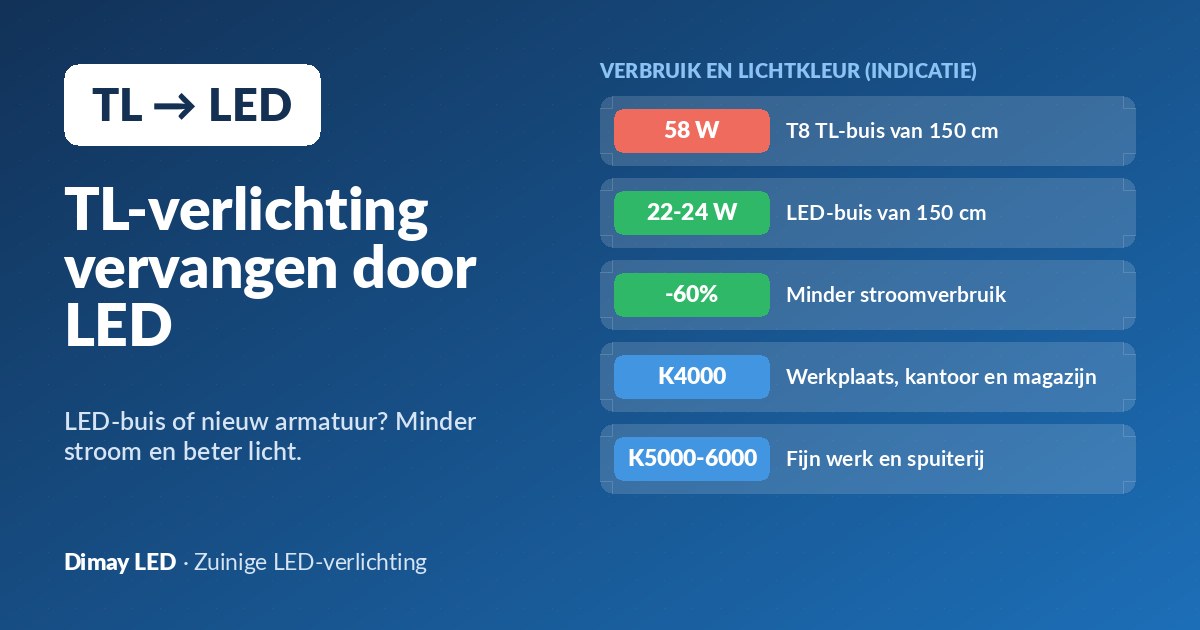 TL → LED

TL-verlichting vervangen door LED

LED-buis of nieuw armatuur? Minder stroom en beter licht.

Dimay LED · Zuinige LED-verlichting

VERBRUIK EN LICHTKLEUR (INDICATIE)

58 W T8 TL-buis van 150 cm

22-24 W LED-buis van 150 cm

-60% Minder stroomverbruik

K4000 Werkplaats, kantoor en magazijn

K5000-6000 Fijn werk en spuiterij